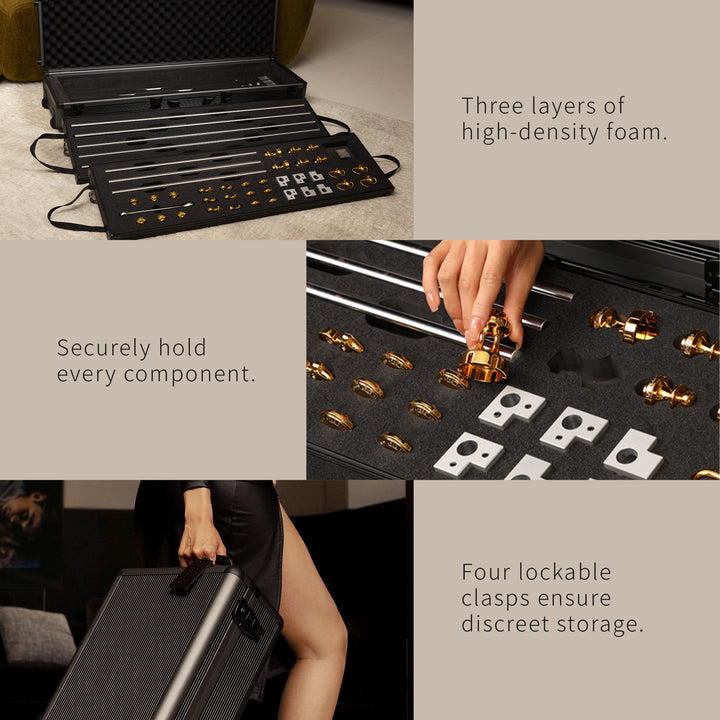 Three layers of high-density foam.

Securely hold every component.

Four lockable clasps ensure discreet storage.